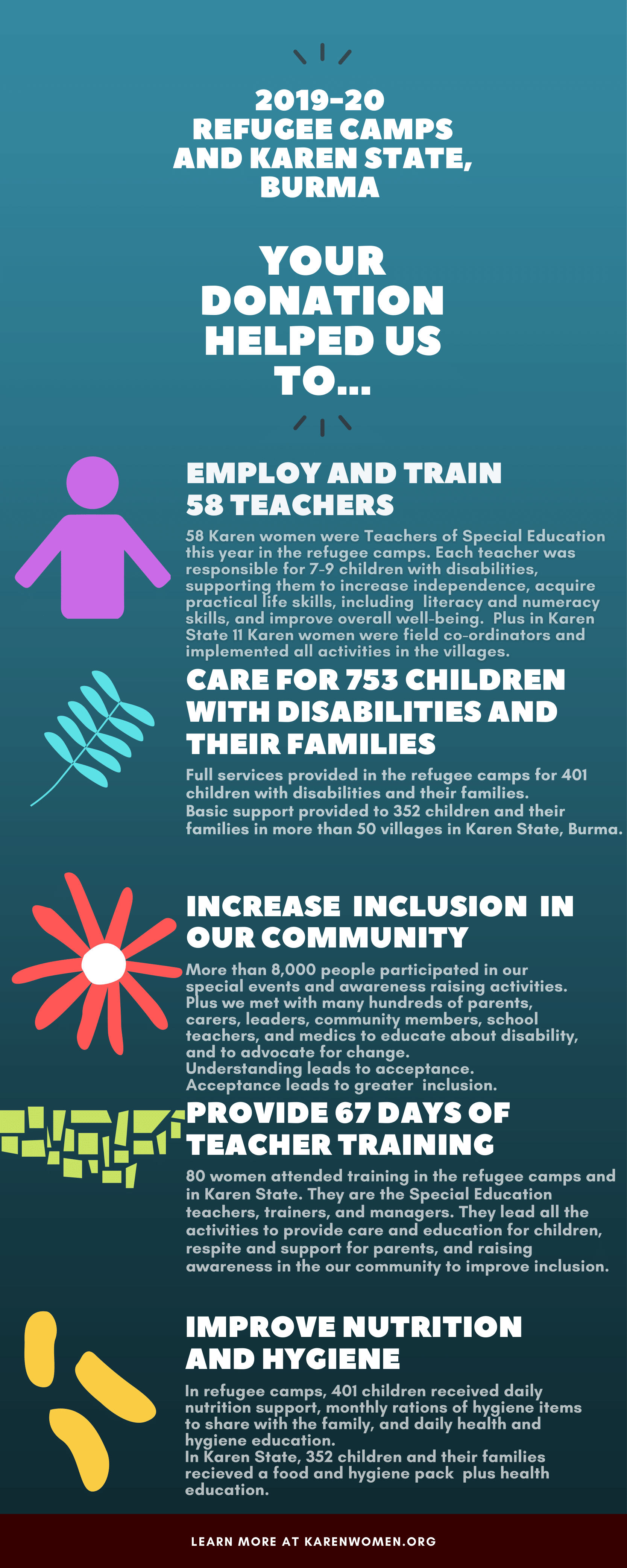 2019-20
REFUGEE CAMPS AND KAREN STATE, BURMA

YOUR DONATION HELPED US TO...

EMPLOY AND TRAIN 58 TEACHERS

58 Karen women were Teachers of Special Education this year in the refugee camps. Each teacher was responsible for 7-9 children with disabilities, supporting them to increase independence, acquire practical life skills, including literacy and numeracy skills, and improve overall well-being. Plus in Karen State 11 Karen women were field co-ordinators and implemented all activities in the villages.

CARE FOR 753 CHILDREN WITH DISABILITIES AND THEIR FAMILIES

Full services provided in the refugee camps for 401 children with disabilities and their families.
Basic support provided to 352 children and their families in more than 50 villages in Karen State, Burma.

INCREASE INCLUSION IN OUR COMMUNITY

More than 8,000 people participated in our special events and awareness raising activities. Plus we met with many hundreds of parents, carers, leaders, community members, school teachers, and medics to educate about disability, and to advocate for change.
Understanding leads to acceptance.
Acceptance leads to greater inclusion.

PROVIDE 67 DAYS OF TEACHER TRAINING

80 women attended training in the refugee camps and in Karen State. They are the Special Education teachers, trainers, and managers. They lead all the activities to provide care and education for children, respite and support for parents, and raising awareness in the our community to improve inclusion.

IMPROVE NUTRITION AND HYGIENE

In refugee camps, 401 children received daily nutrition support, monthly rations of hygiene items to share with the family, and daily health and hygiene education.
In Karen State, 352 children and their families recieved a food and hygiene pack plus health education.

LEARN MORE AT KARENWOMEN.ORG